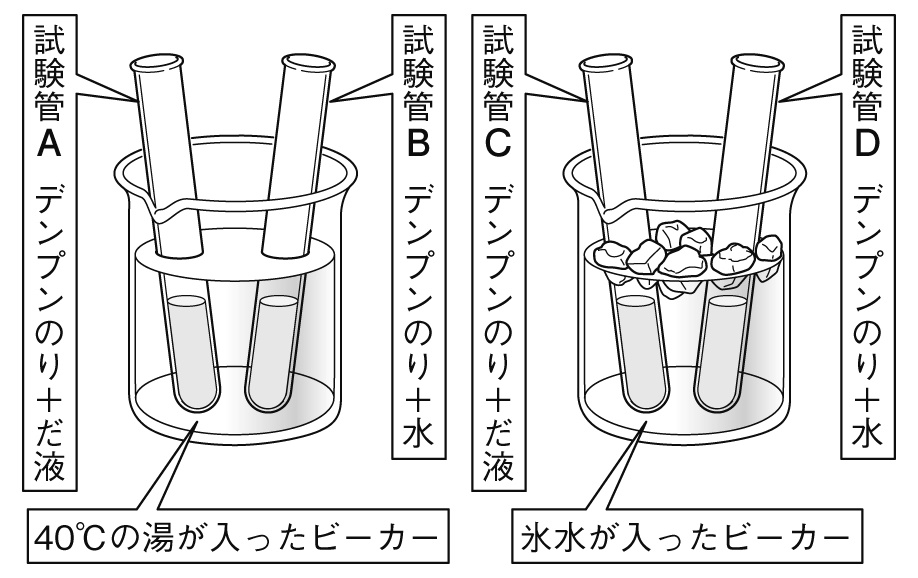 試験管A デンプンのり＋だ液

試験管B デンプンのり＋水

40℃の湯が入ったビーカー

試験管C デンプンのり＋だ液

試験管D デンプンのり＋水

氷水が入ったビーカー