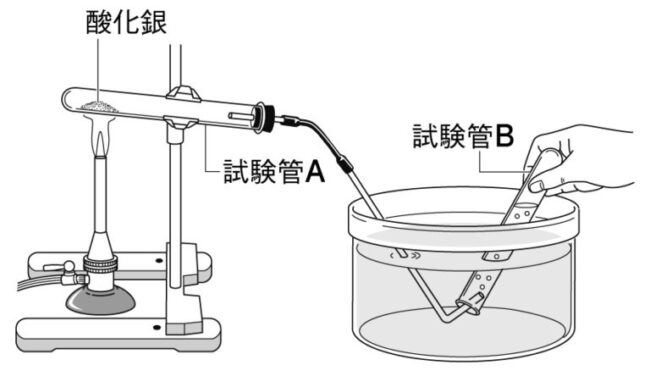 酸化銀

試験管A

試験管B