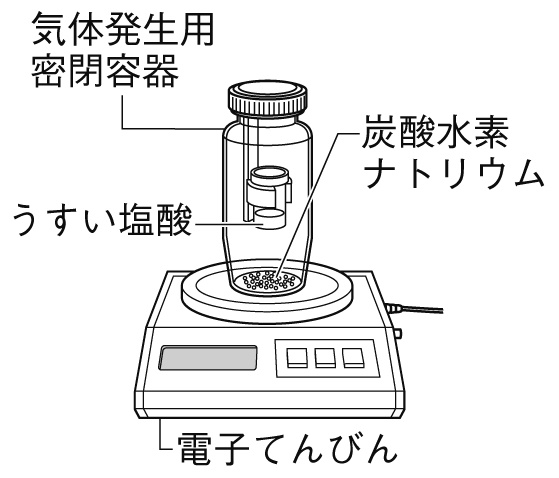 気体発生用
密閉容器

炭酸水素
ナトリウム

うすい塩酸

電子てんびん